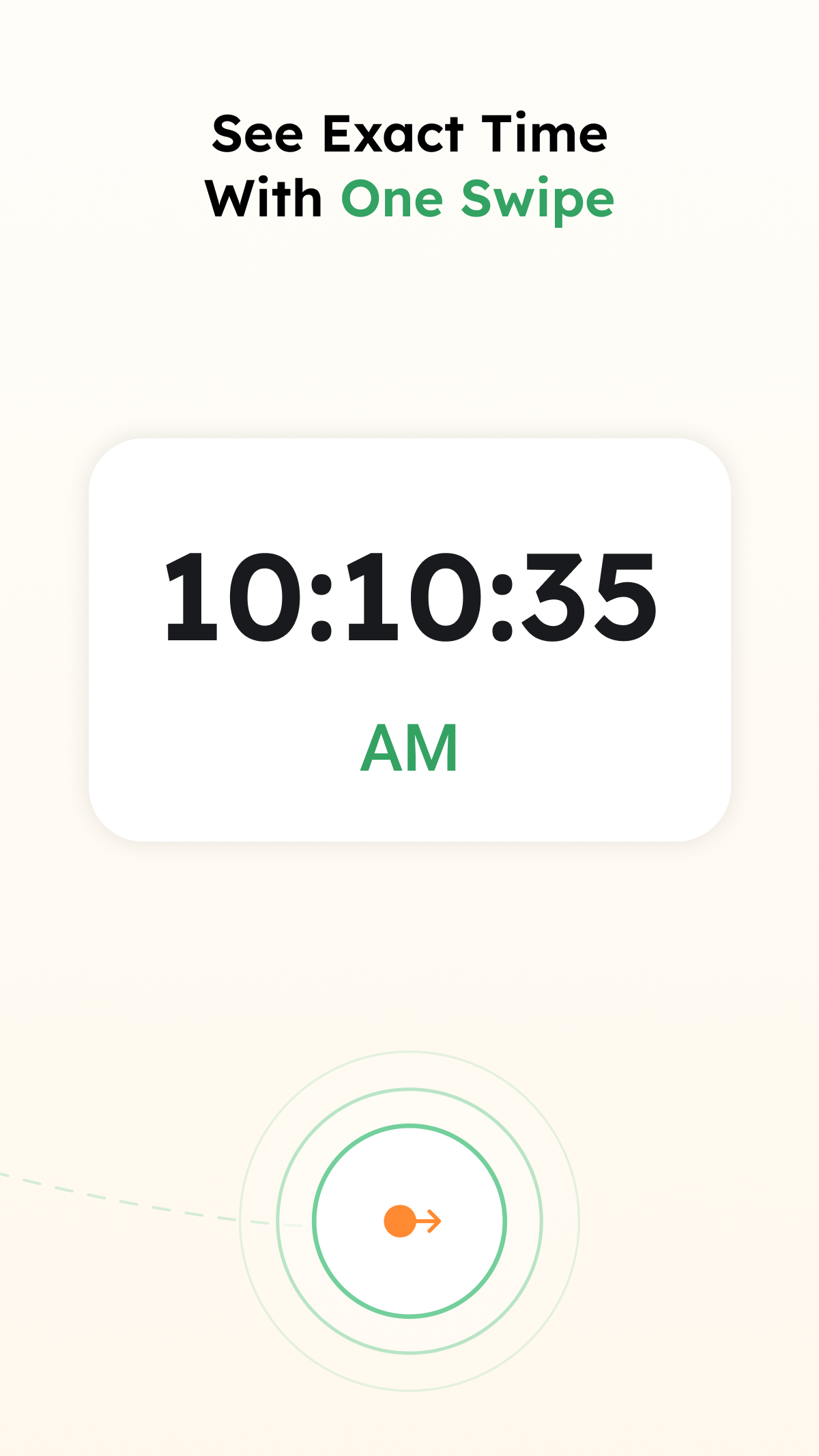 See Exact Time
With One Swipe

10:10:35

AM